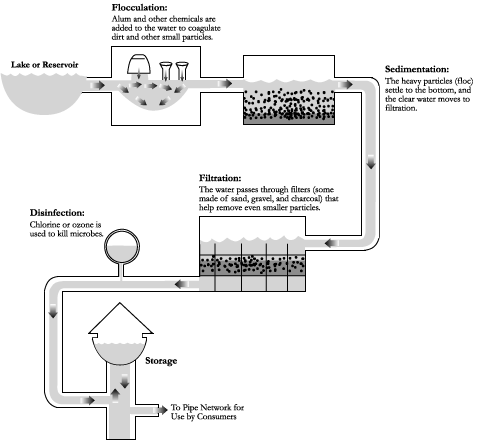 Flocculation:
Alum and other chemicals are added to the water to coagulate dirt and other small particles.

Lake or Reservoir

Sedimentation:
The heavy particles (floc) settle to the bottom, and the clear water moves to filtration.

Filtration:
The water passes through filters (some made of sand, gravel, and charcoal) that help remove even smaller particles.

Disinfection:
Chlorine or ozone is used to kill microbes.

Storage

To Pipe Network for Use by Consumers